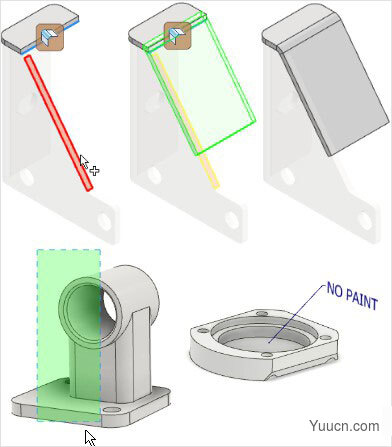 NO PAINT

Yuucn.com